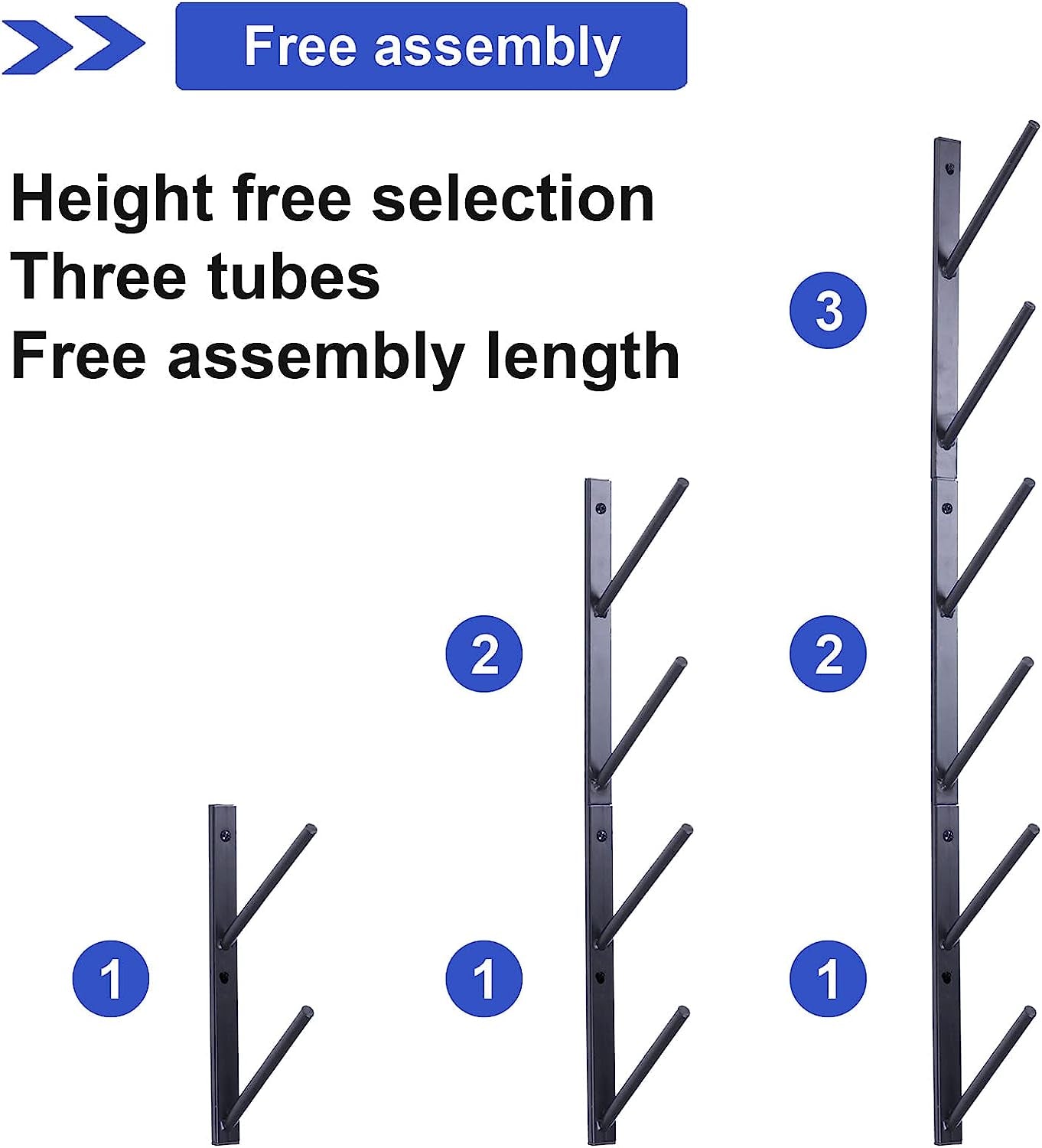 Free assembly

Height free selection
Three tubes
Free assembly length

3

2

2

1

1

1